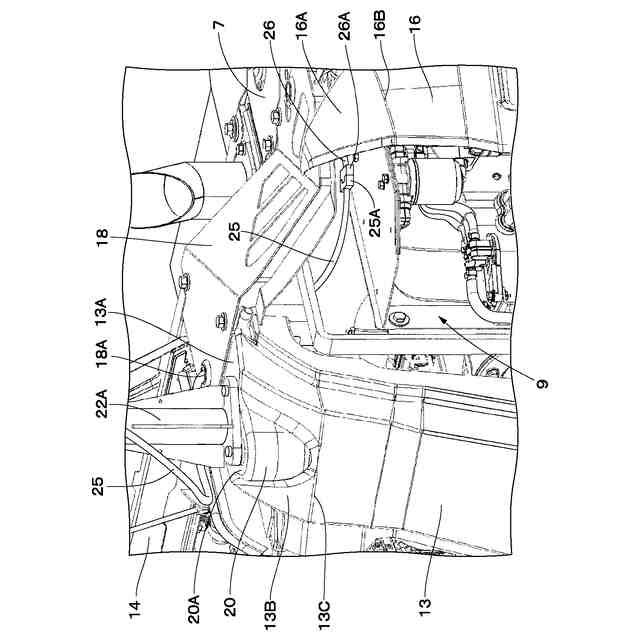 7
26
16A
26A
16B
16
18
25
25A
13A
18A
22A
25
9
14
20A
20
13B
13C
13