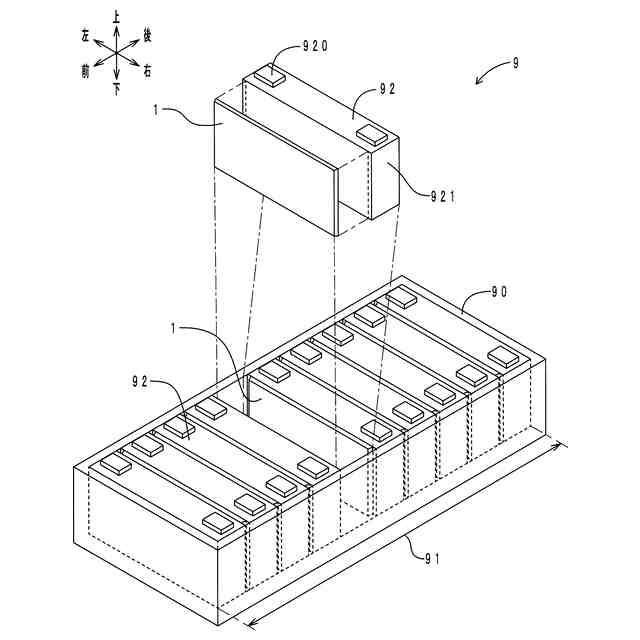 上
左
後
前
右
下
920
9
92
1
921
90
1
92
91