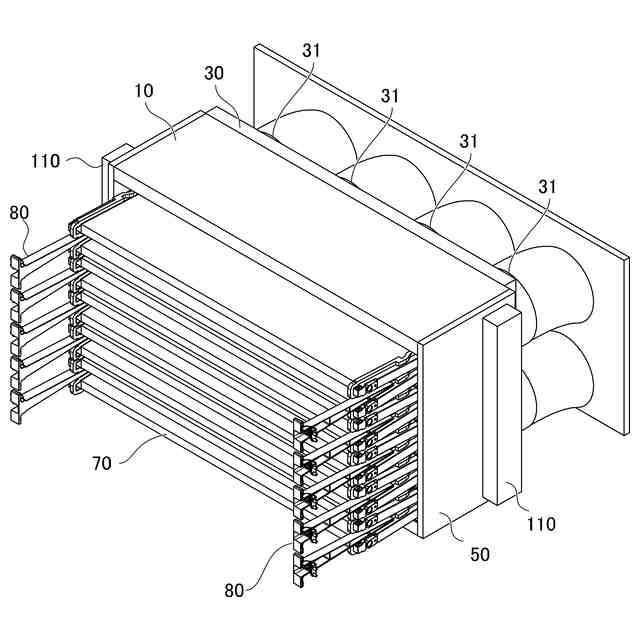 31
30
31
10
31
110
31
80
70
110
50
80