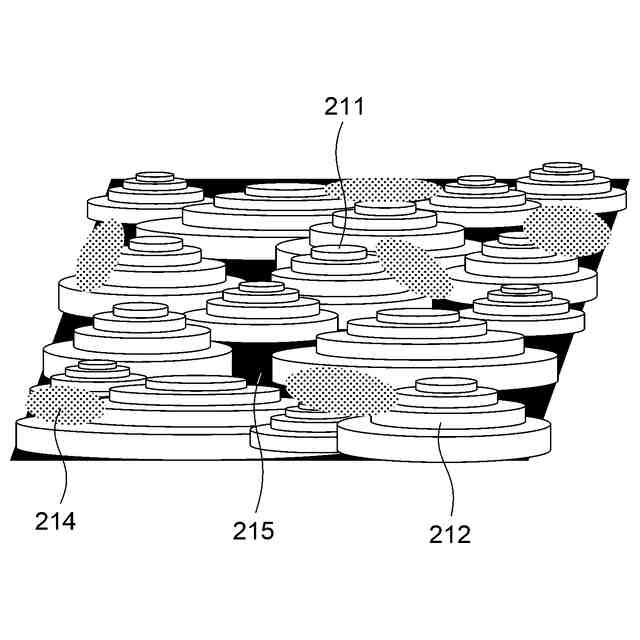 211

214

215

212