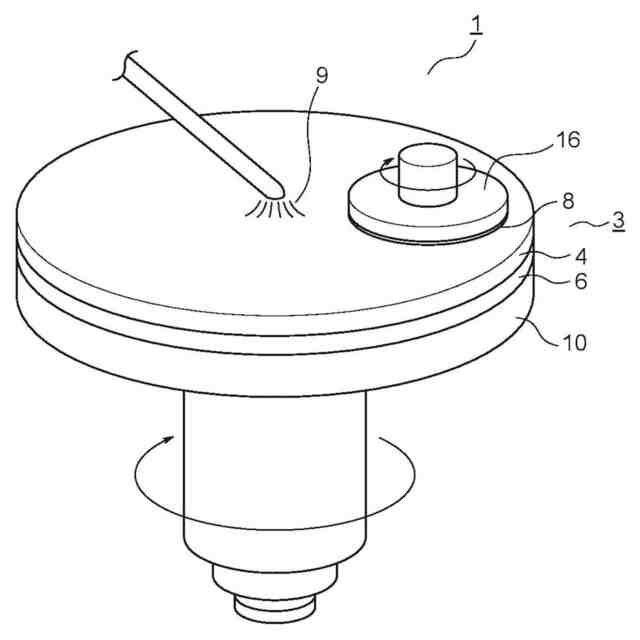 1
9
16
8
3
4
6
10