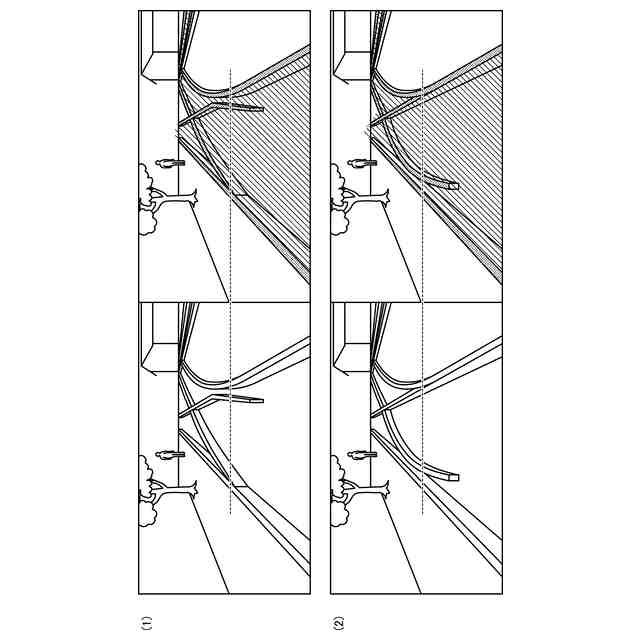 (1)

(2)