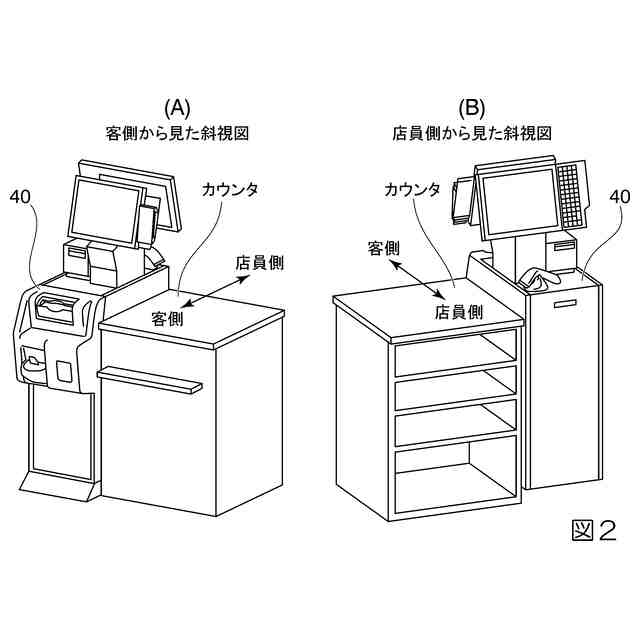 (A)
客側から見た斜視図

40

カウンタ

店員側

客側

(B)
店員側から見た斜視図

カウンタ

40

客側

店員側

図2