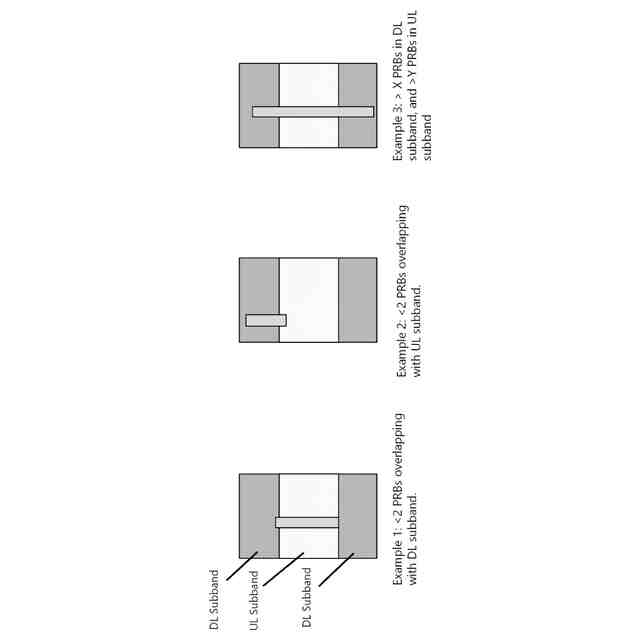 DL Subband

UL Subband

DL Subband

Example 1: <2 PRBs overlapping with DL subband.

Example 2: <2 PRBs overlapping with UL subband.

Example 3: > X PRBs in DL subband, and >Y PRBs in UL subband