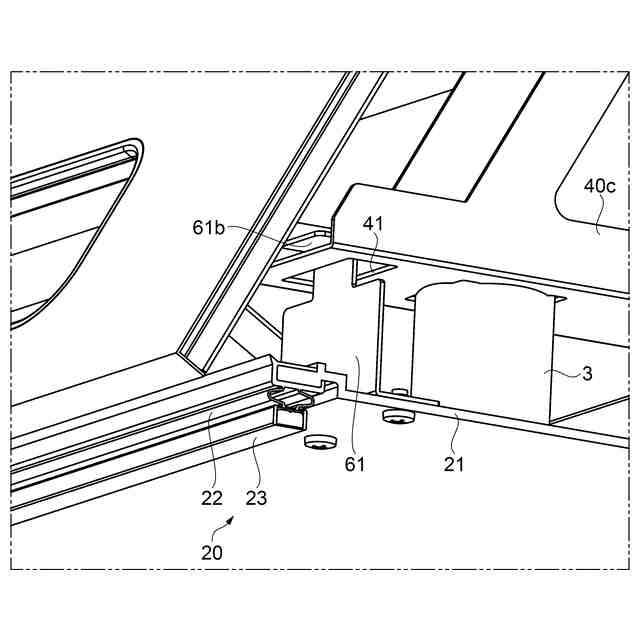 40c
61b
41
3
61
21
22
23
20