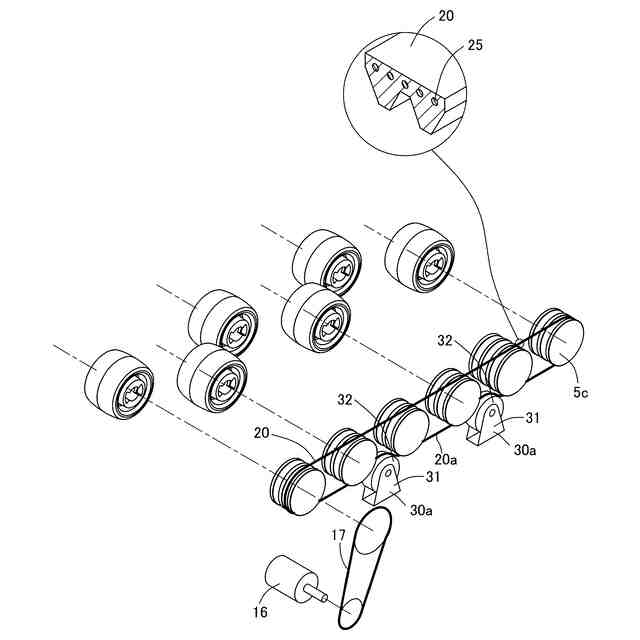 20
25
32
5c
32
31
30a
20
20a
31
30a
17
16