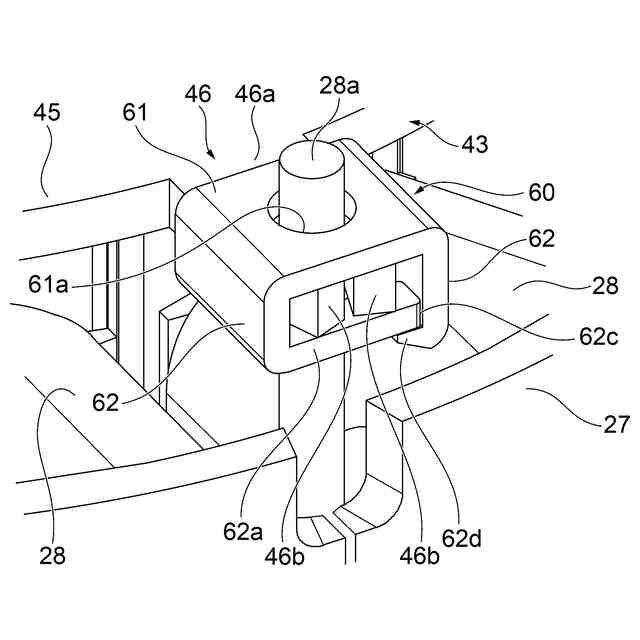 45
61
46
46a
28a
43
60
62
28
61a
62c
62
27
28
62a
46b
46b
62d