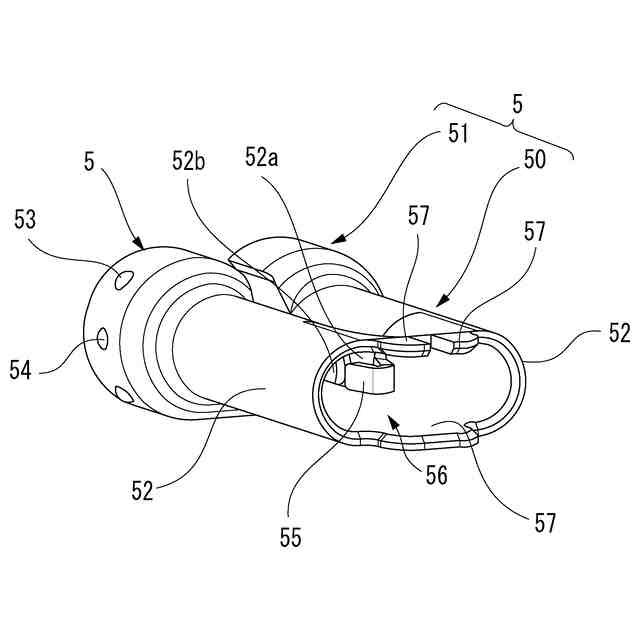 5
51
50
5
52b
52a
53
57
57
52
54
52
56
55
57