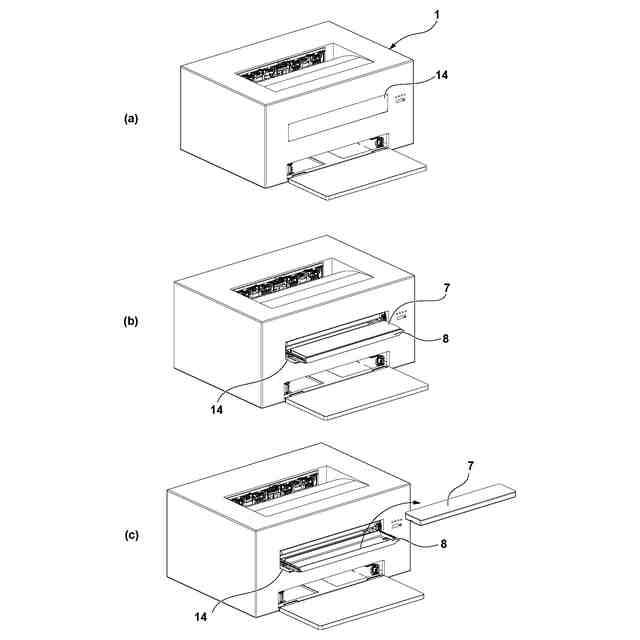 1
14
(a)
7
(b)
8
14
7
(c)
8
14