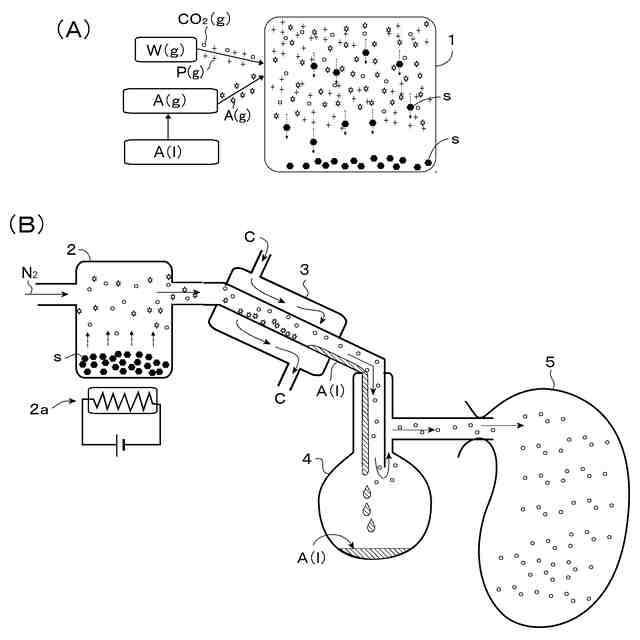 (A)

$CO_2(g)$

W(g)

P(g)

A(g)

A(g)

A(l)

1

s

s

(B)

2

$N_2$

s

2a

C

3

C

A(l)

4

A(l)

5