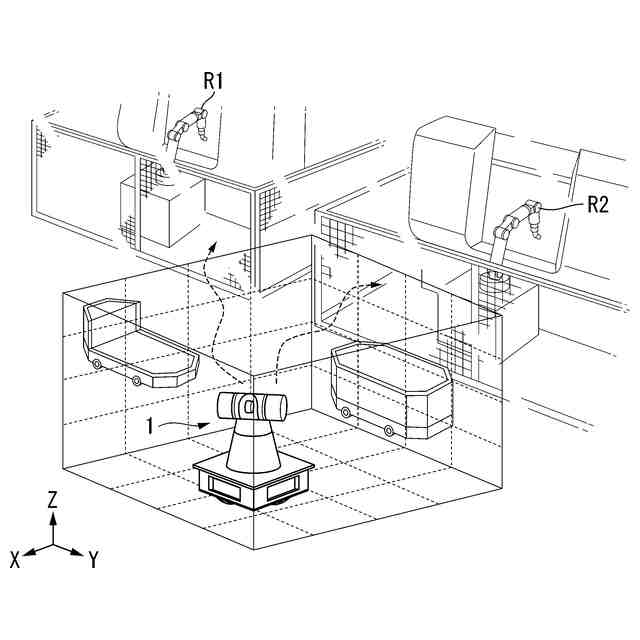 R1

R2

1

Z

X

Y