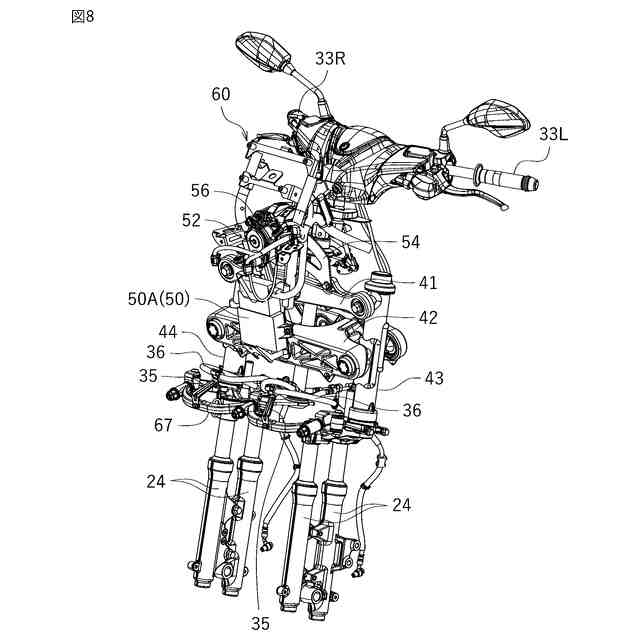 図8

33R

60

33L

56

52

54

41

50A(50)

42

44

36

35

43

36

67

24

24

35