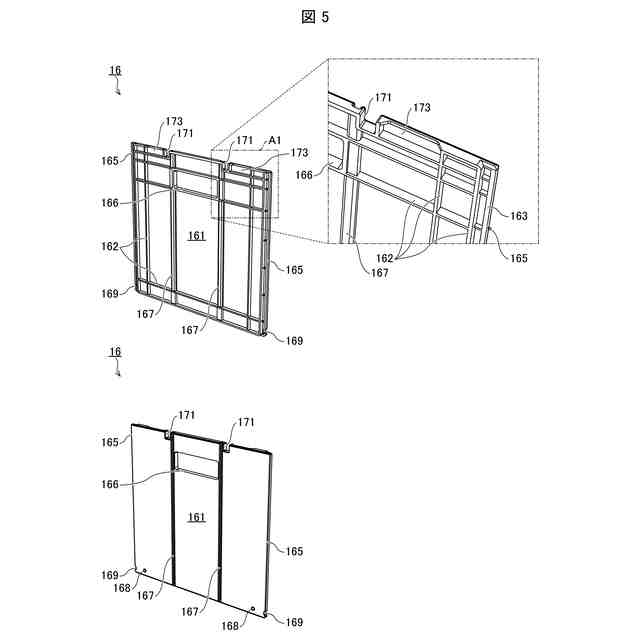 図 5

16

173
171
171
A1
173
165
166
161
162
165
169
167
167
169

171
173
166
163
162
165
167

16

171
171
165
166
161
165
169
168
167
167
168
169