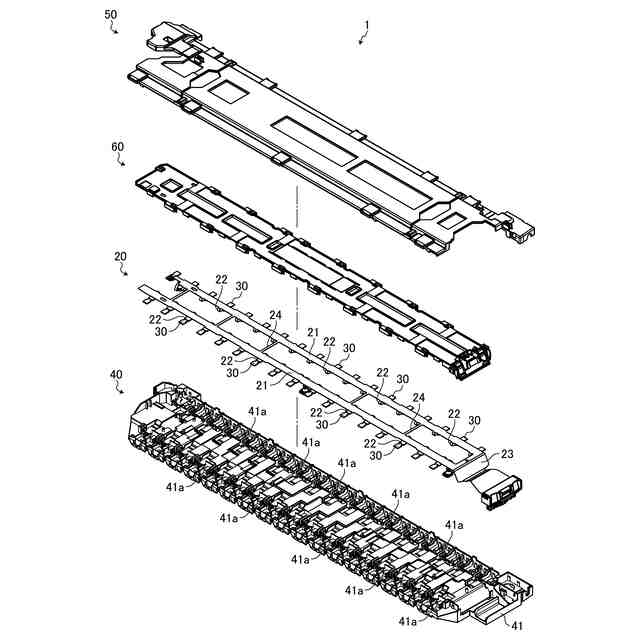 50

1

60

20

22
30
22
30
24
21
22
30
22
30
21
22
30
24
22
30
22
30
22
30
23

40

41a
41a
41a
41a
41a
41a
41a
41a
41a
41a
41