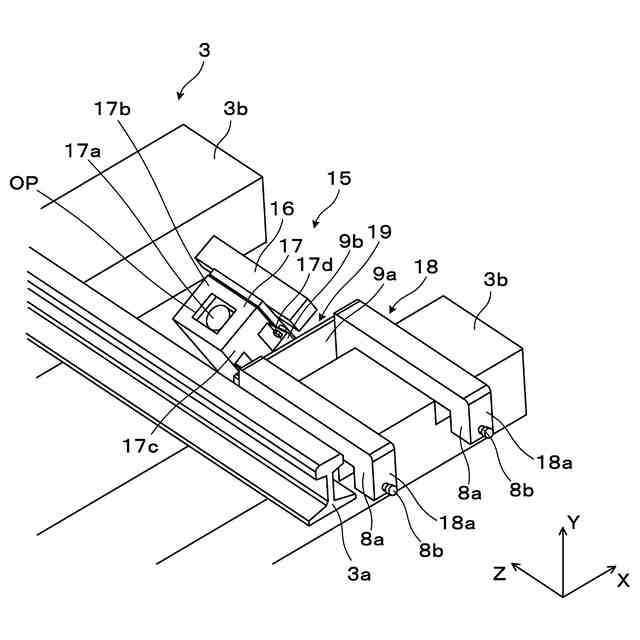 3
17b
3b
17a
OP
15
16
17
9b
19
17d
9a
18
3b
17c
18a
8a
8b
18a
8a
8b
3a
Y
Z
X